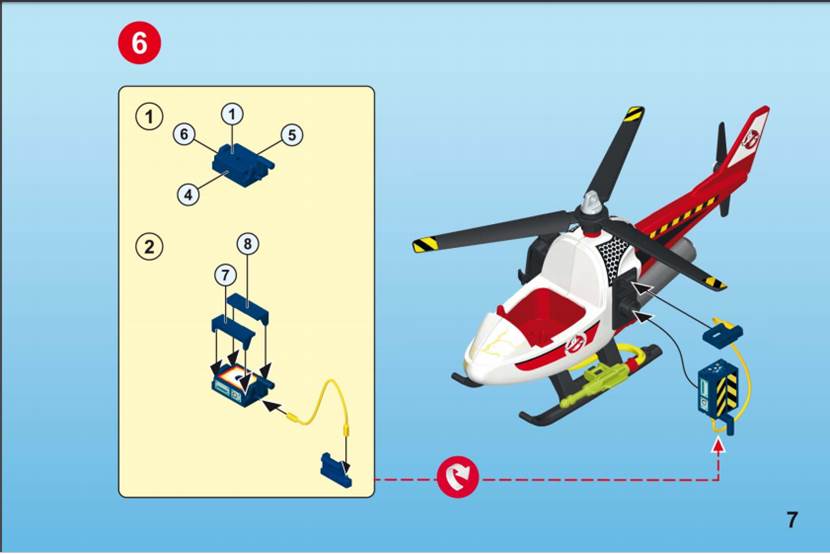 6

1

1

6

5

4

2

8

7

7