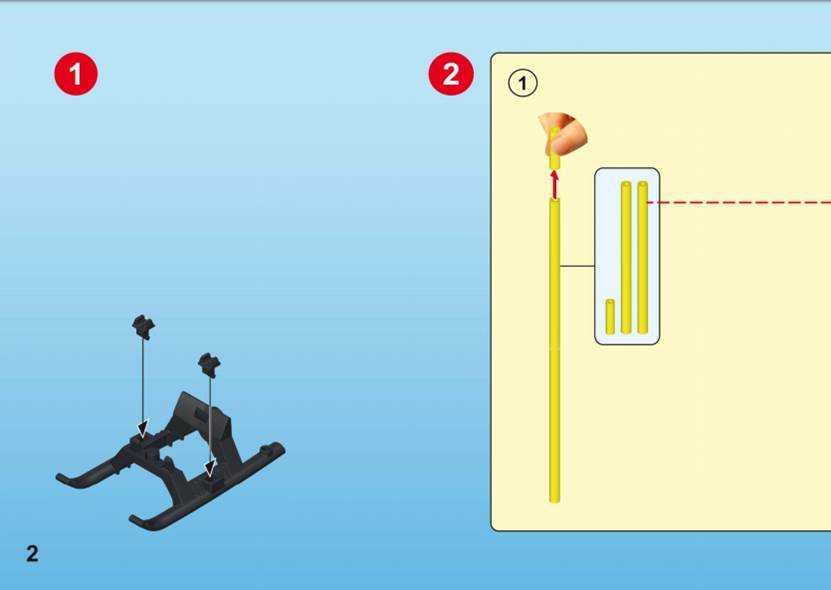 1

2

1

2