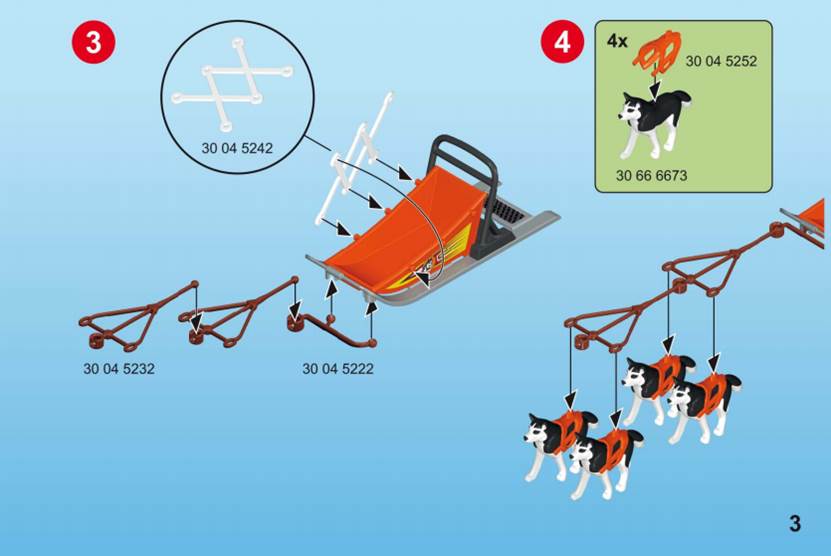 3

30 04 5242

30 04 5232

30 04 5222

4

4x

30 04 5252

30 66 6673

3