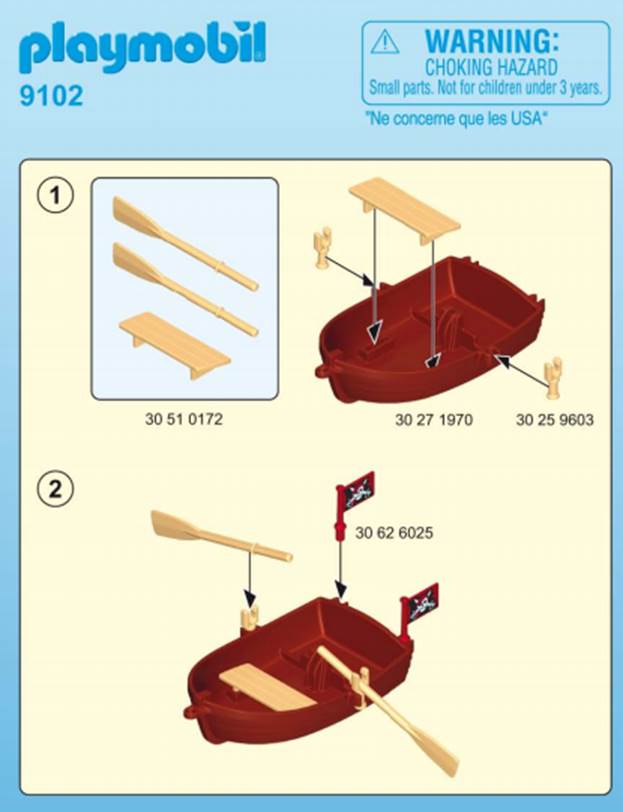 playmobil
9102

WARNING:
CHOKING HAZARD
Small parts. Not for children under 3 years.
"Ne concerne que les USA"

1

30 51 0172
30 27 1970
30 25 9603

2

30 62 6025