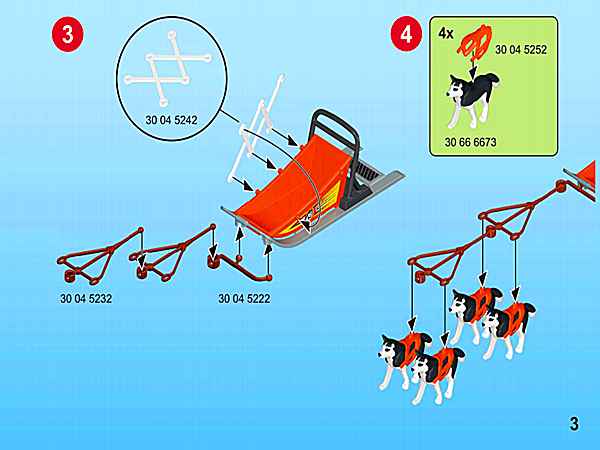 3

30 04 5242

30 04 5232

30 04 5222

4

4x

30 04 5252

30 66 6673

3