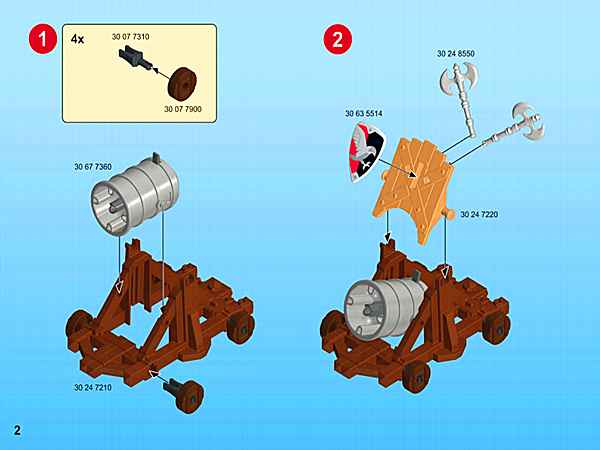 1

4x

30 07 7310

30 07 7900

30 67 7360

30 24 7210

2

30 24 8550

30 63 5514

30 24 7220

2