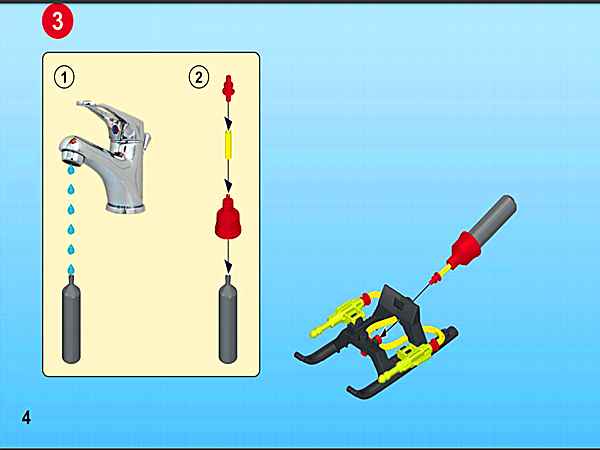 3

1

2

4