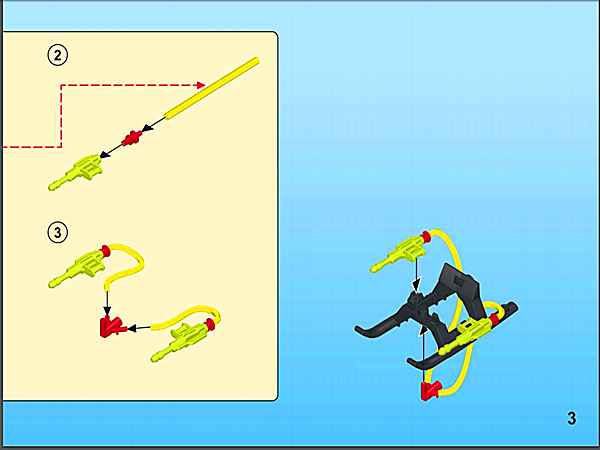 2

3

3