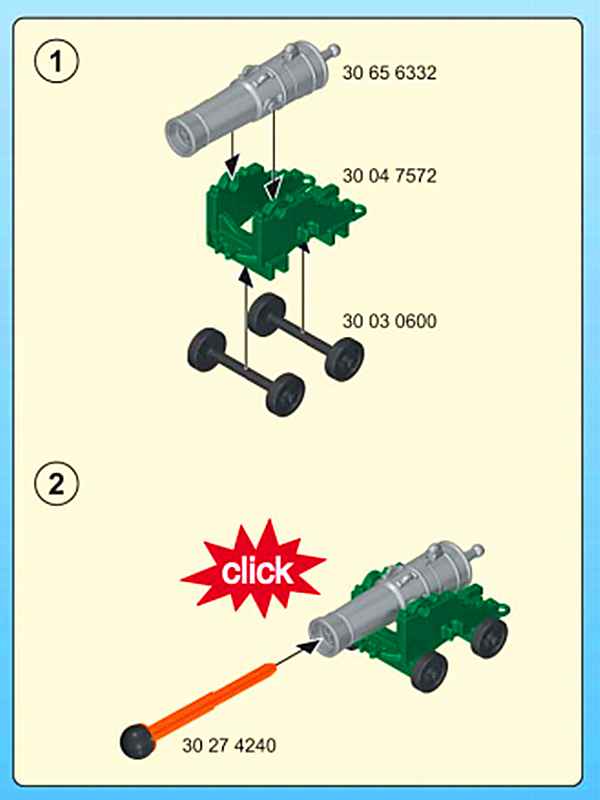 1

30 65 6332

30 04 7572

30 03 0600

2

click

30 27 4240