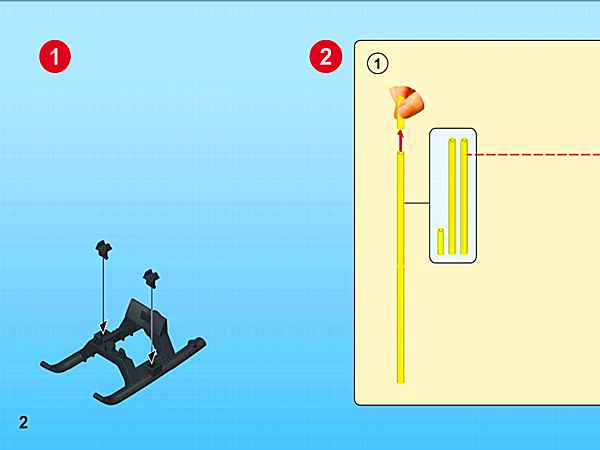 1

2

①

2