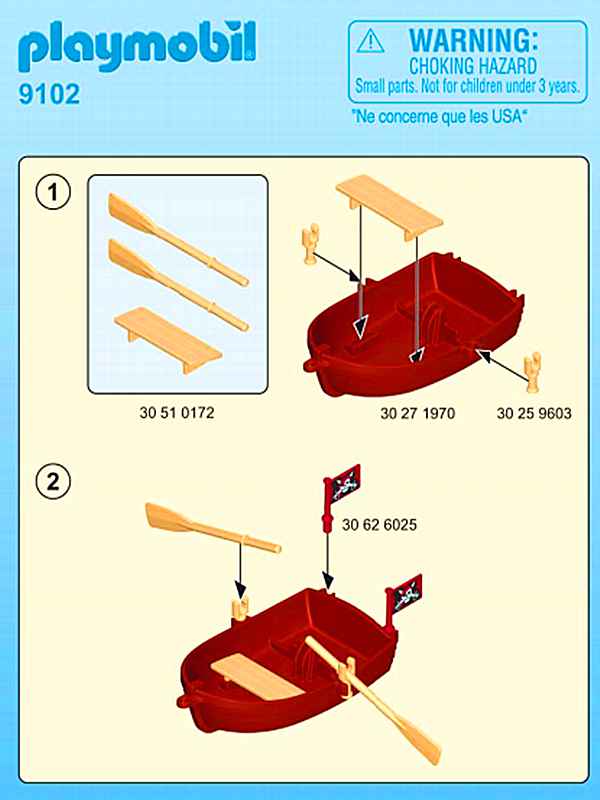 playmobil
9102

WARNING:
CHOKING HAZARD
Small parts. Not for children under 3 years.
"Ne concerne que les USA"

1

30 51 0172
30 27 1970
30 25 9603

2

30 62 6025