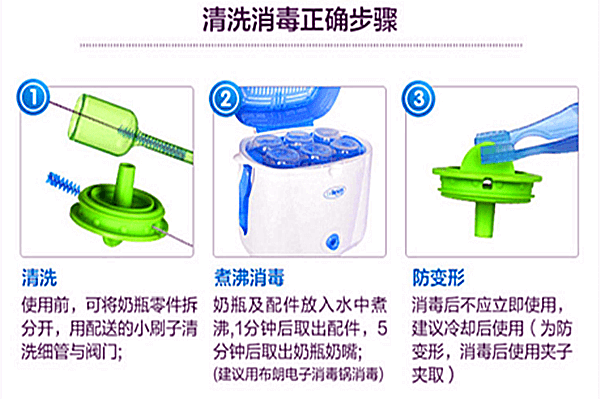 清洗消毒正确步骤

1

清洗

使用前，可将奶瓶零件拆分开，用配送的小刷子清洗细管与阀门;

2

煮沸消毒

奶瓶及配件放入水中煮沸,1分钟后取出配件，5分钟后取出奶瓶奶嘴;

(建议用布朗电子消毒锅消毒)

3

防变形

消毒后不应立即使用，建议冷却后使用（为防变形，消毒后使用夹子夹取）